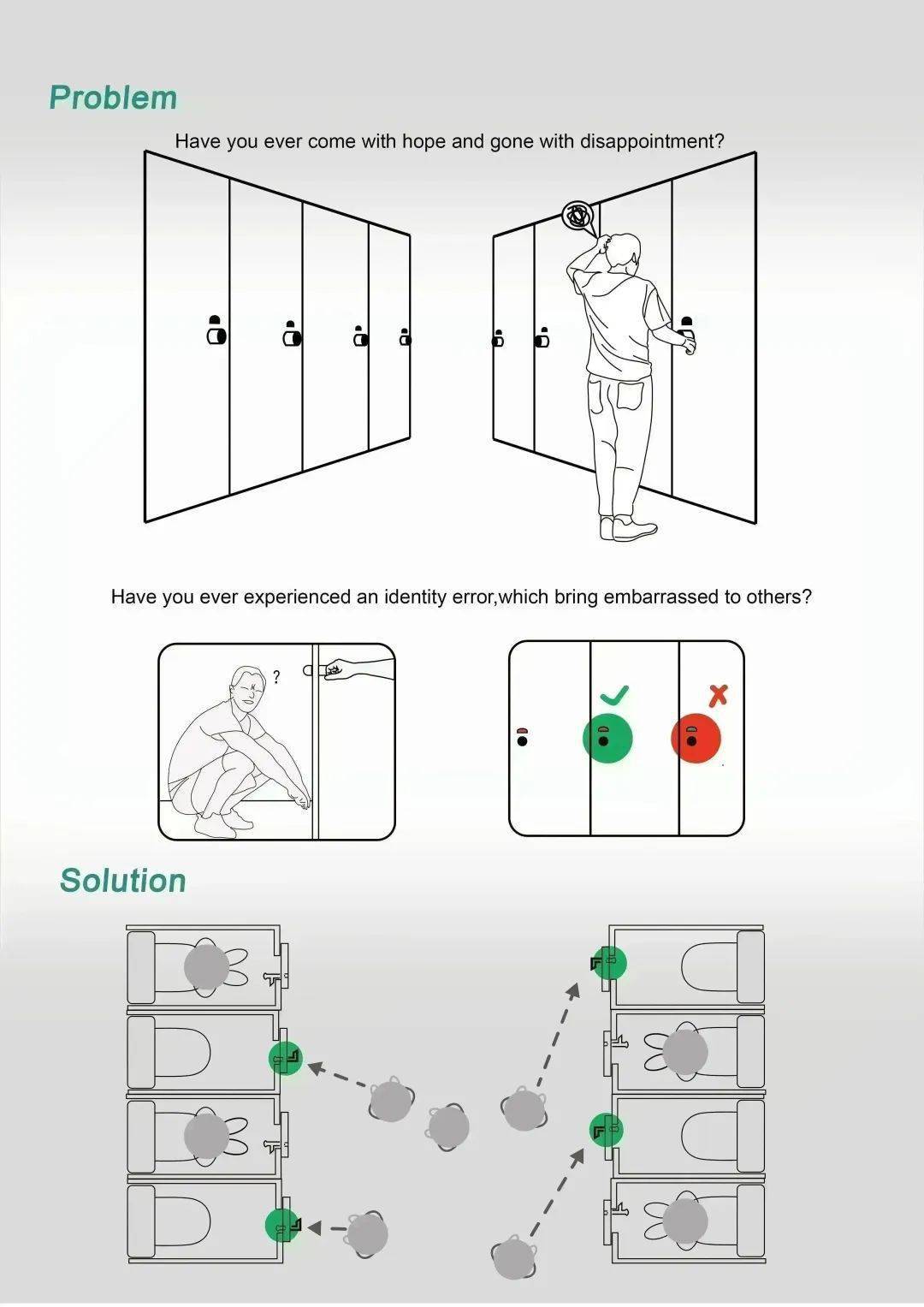 Problem

Have you ever come with hope and gone with disappointment?

Have you ever experienced an identity error,which bring embarrassed to others?

?

Solution